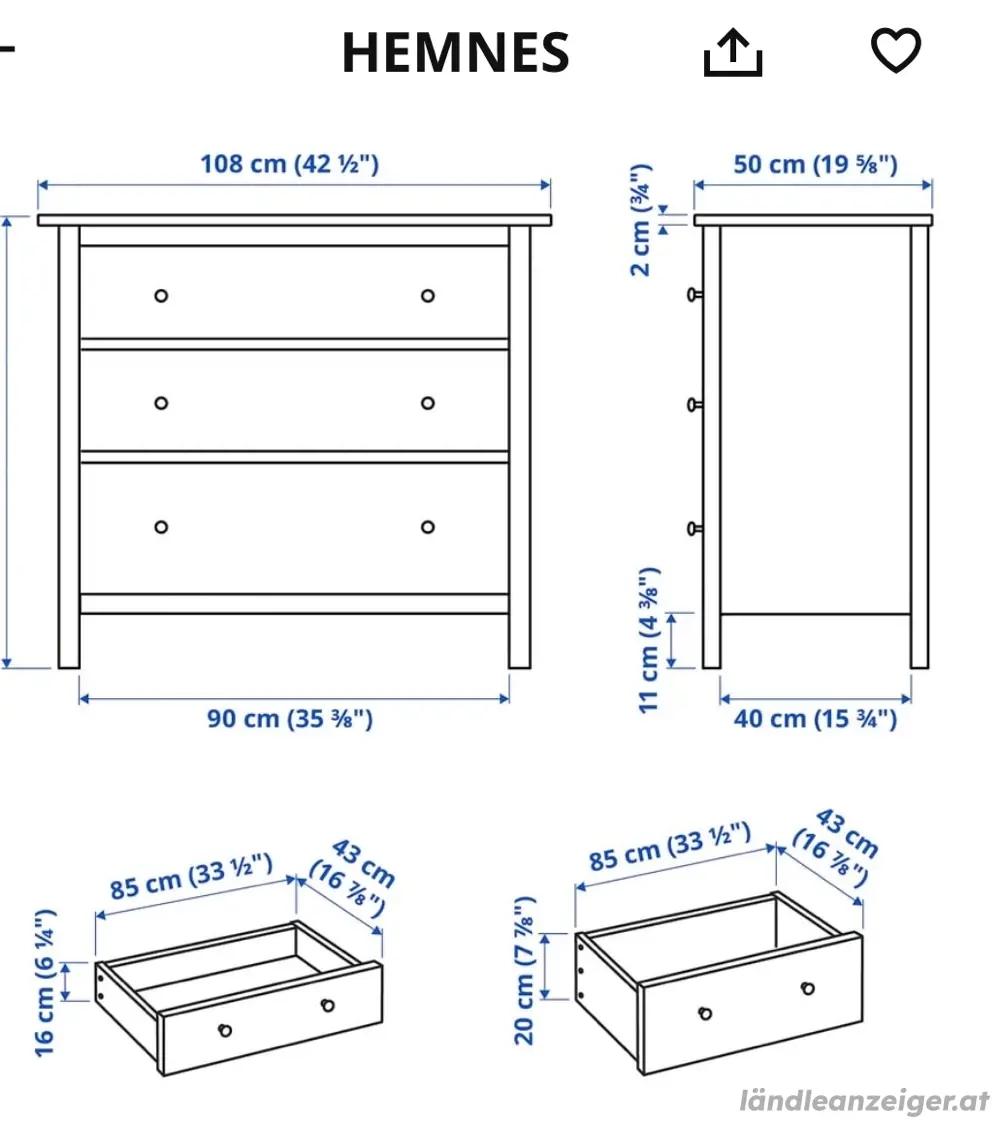 HEMNES

108 cm (42 ½")

50 cm (19 ⅝")

2 cm (¾")

11 cm (4 ⅜")

90 cm (35 ⅜")

40 cm (15 ¾")

85 cm (33 ½")

43 cm (16 ⅞")

16 cm (6 ¼")

85 cm (33 ½")

43 cm (16 ⅞")

20 cm (7 ⅞")

ländleanzeiger.at